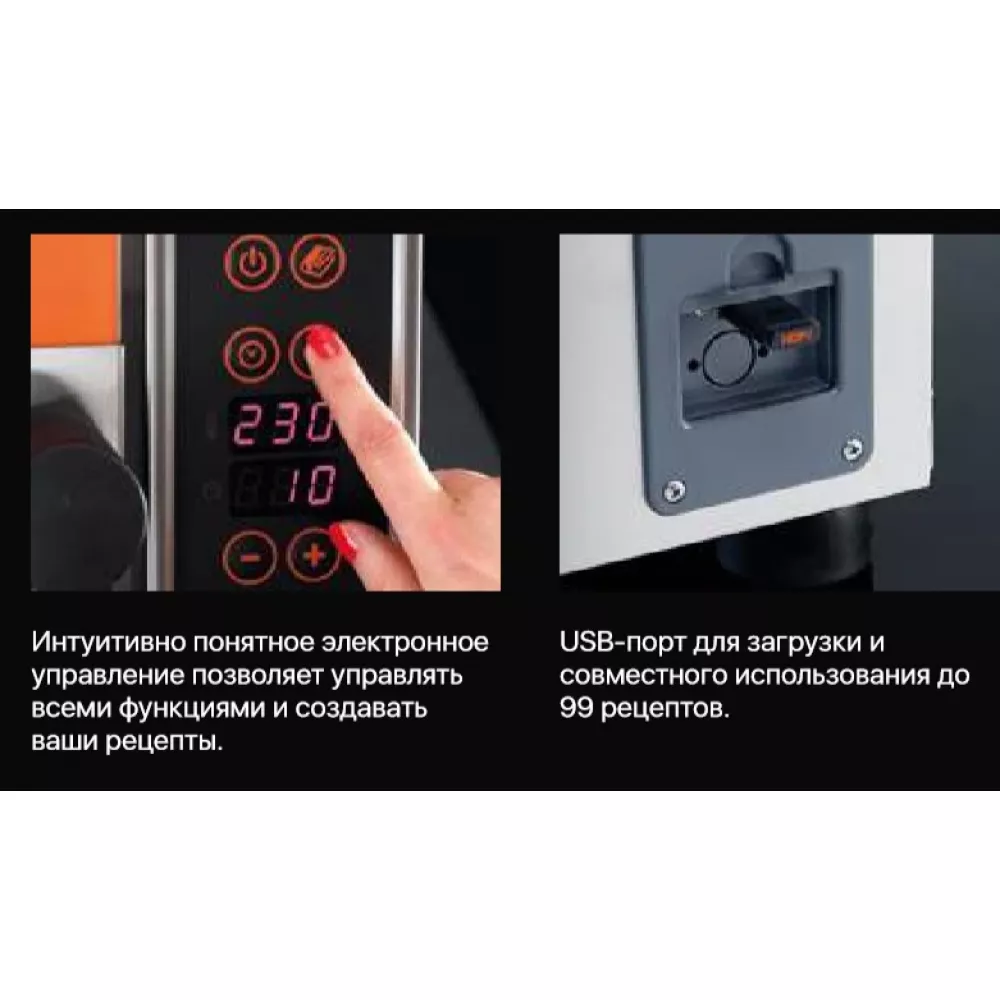 230
10

Интуитивно понятное электронное управление позволяет управлять всеми функциями и создавать ваши рецепты.

USB-порт для загрузки и совместного использования до 99 рецептов.