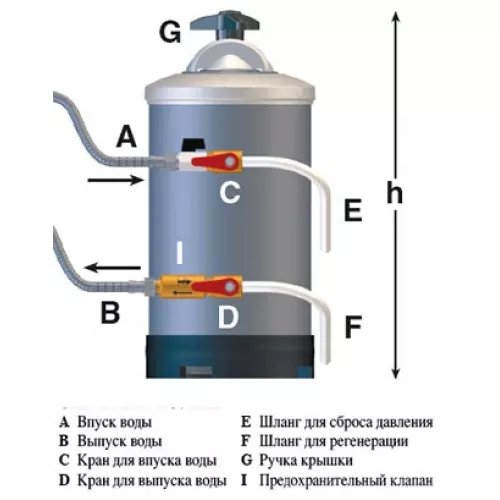 G

A

C

E

h

I

B

D

F

A Впуск воды
B Выпуск воды
C Кран для впуска воды
D Кран для выпуска воды

E Шланг для сброса давления
F Шланг для регенерации
G Ручка крышки
I Предохранительный клапан